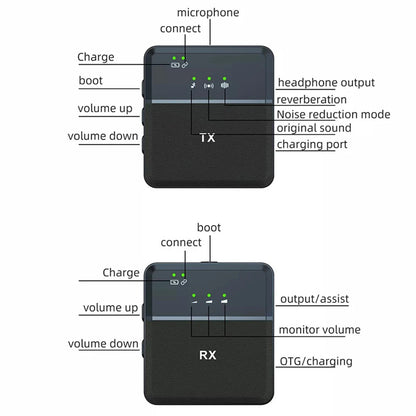 microphone
connect
Charge
boot
volume up
volume down
headphone output
reverberation
Noise reduction mode
original sound
charging port
TX

boot
connect
Charge
volume up
volume down
output/assist
monitor volume
OTG/charging
RX